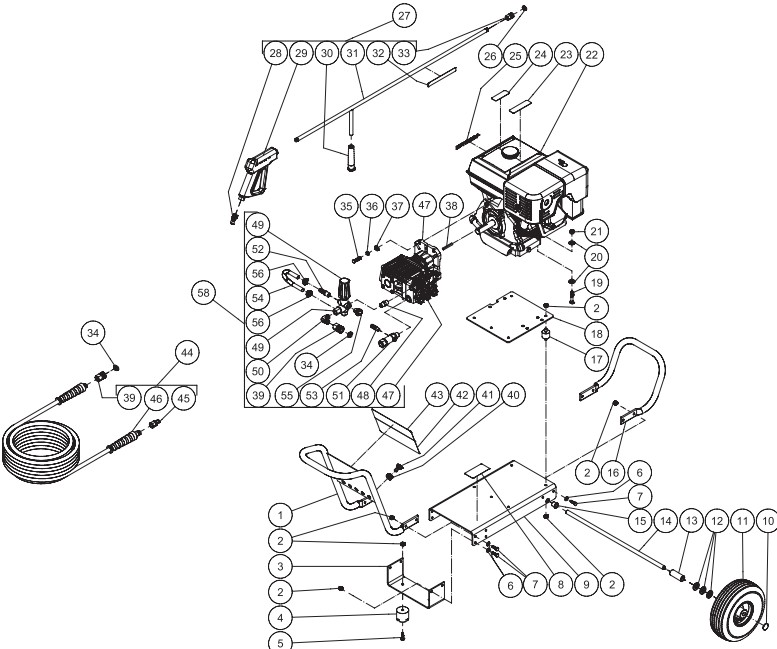 27
28 29 30 31 32 33
26 25 24 23 22
35 36 37 47 38
21
20
19
2
18
17
49
52
56
54
56
49
50
39
34
55 53 51 48 47
58
34
44
39 46 45
43 42 41 40
2 16 6
7
15 14 13 12 11 10
1
2
3
2
4
5
6 7 8 9 2